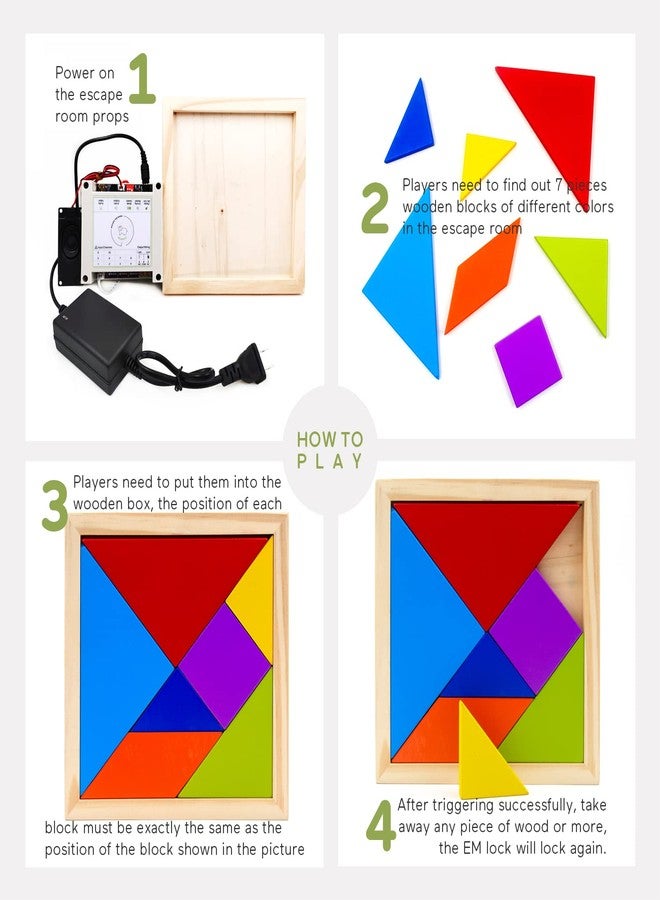 Power on the escape room props 1

2 Players need to find out 7 pieces wooden blocks of different colors in the escape room

HOW TO PLAY

3 Players need to put them into the wooden box, the position of each

block must be exactly the same as the position of the block shown in the picture

4 After triggering successfully, take away any piece of wood or more, the EM lock will lock again.